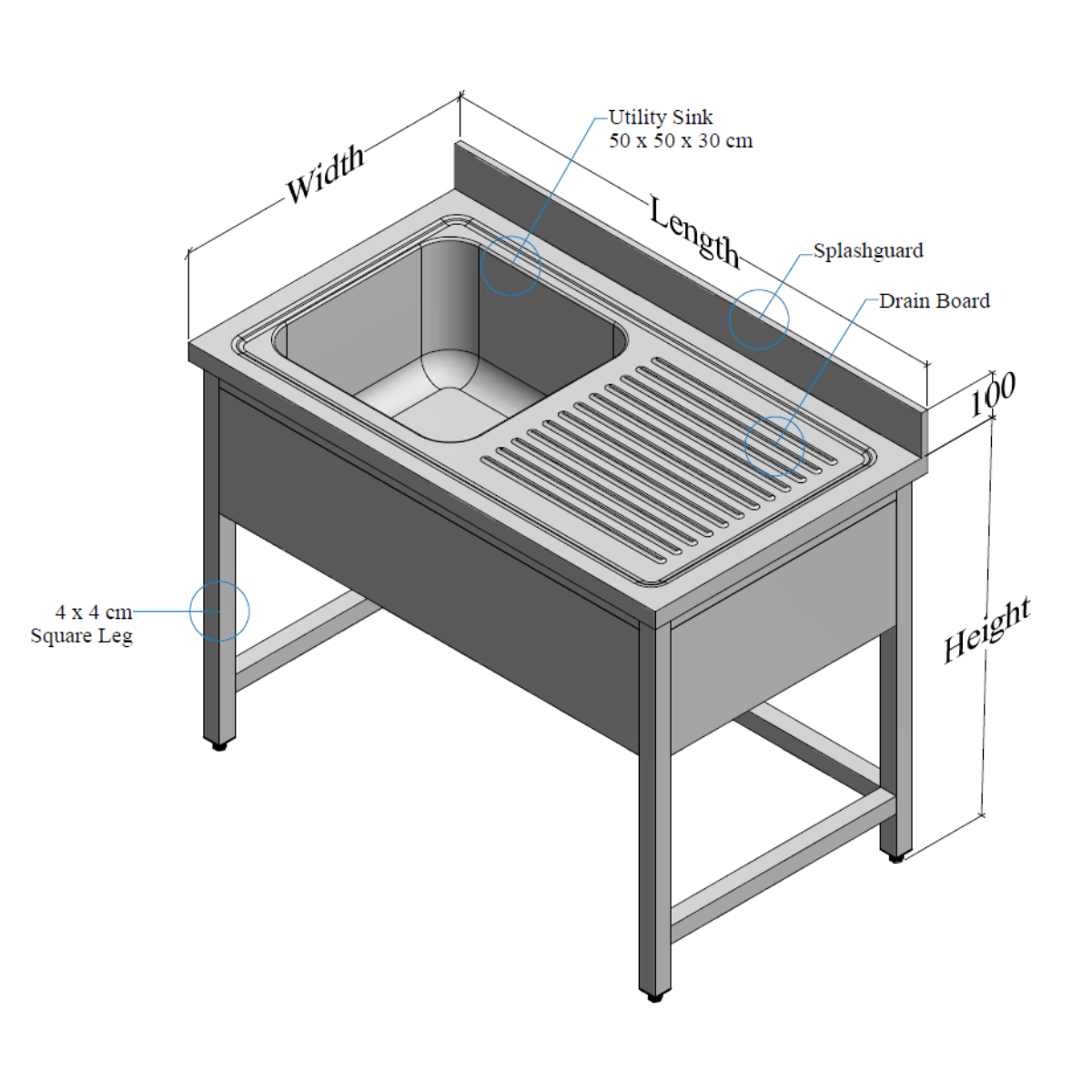 Width

Utility Sink
50 x 50 x 30 cm

Length

Splashguard

Drain Board

100

4 x 4 cm
Square Leg

Height