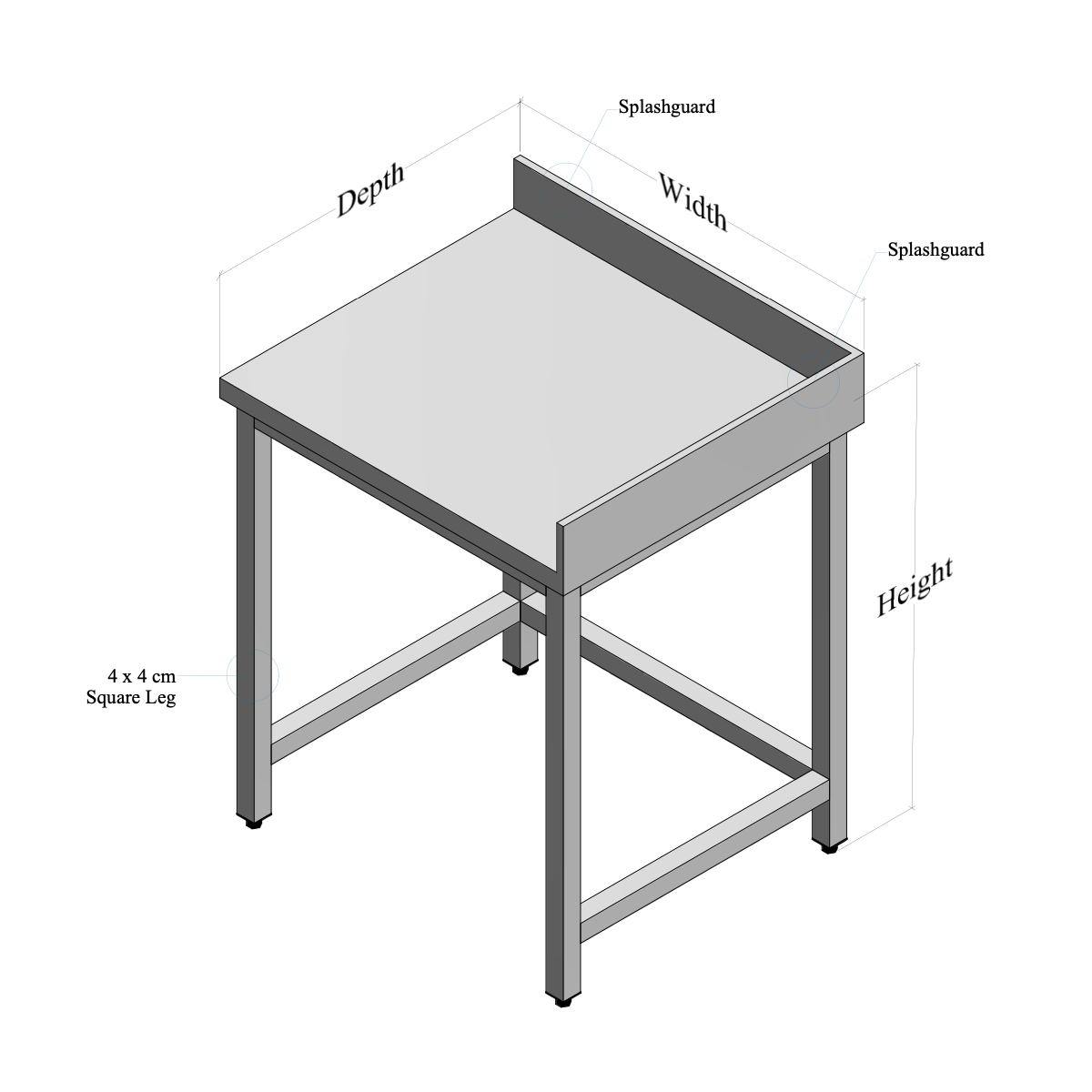 Splashguard
Depth
Width
Splashguard
Height
4 x 4 cm
Square Leg